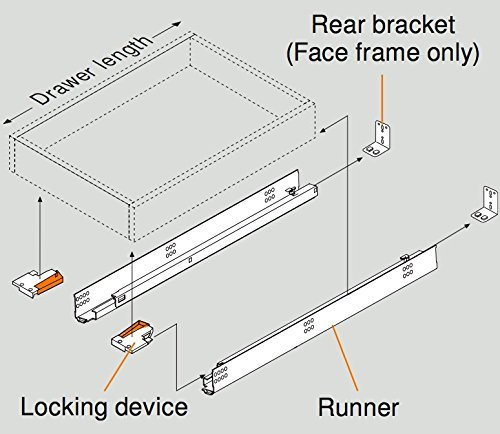 Drawer length

Rear bracket
(Face frame only)

Locking device

Runner