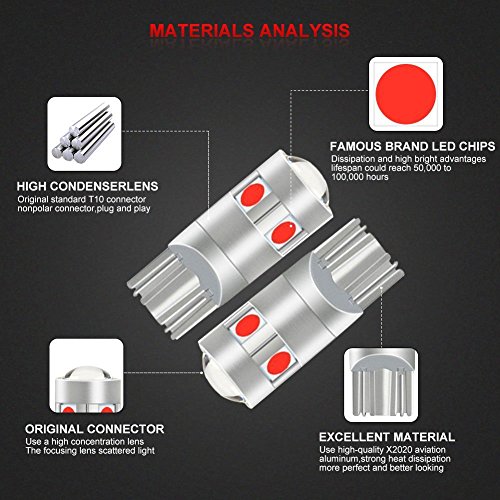 MATERIALS ANALYSIS

HIGH CONDENSERLENS
Original standard T10 connector nonpolar connector,plug and play

FAMOUS BRAND LED CHIPS
Dissipation and high bright advantages lifespan could reach 50,000 to 100,000 hours

ORIGINAL CONNECTOR
Use a high concentration lens
The focusing lens scattered light

EXCELLENT MATERIAL
Use high-quality X2020 aviation aluminum,strong heat dissipation more perfect and better looking