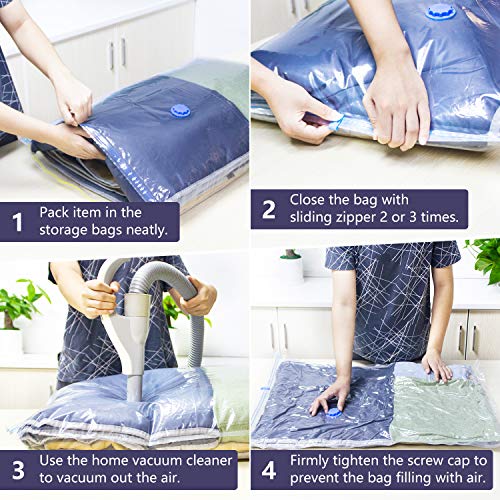 1 Pack item in the storage bags neatly.

2 Close the bag with sliding zipper 2 or 3 times.

3 Use the home vacuum cleaner to vacuum out the air.

4 Firmly tighten the screw cap to prevent the bag filling with air.