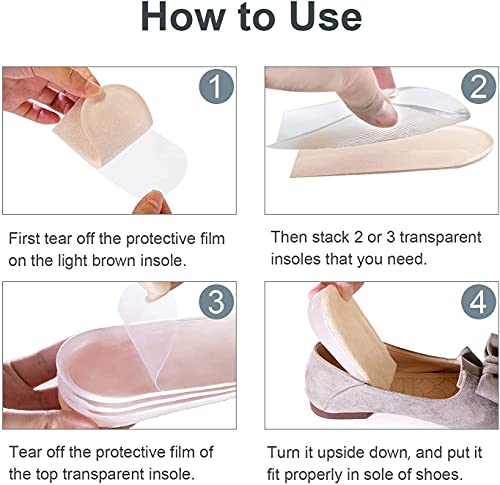 How to Use

1

First tear off the protective film on the light brown insole.

2

Then stack 2 or 3 transparent insoles that you need.

3

Tear off the protective film of the top transparent insole.

4

Turn it upside down, and put it fit properly in sole of shoes.