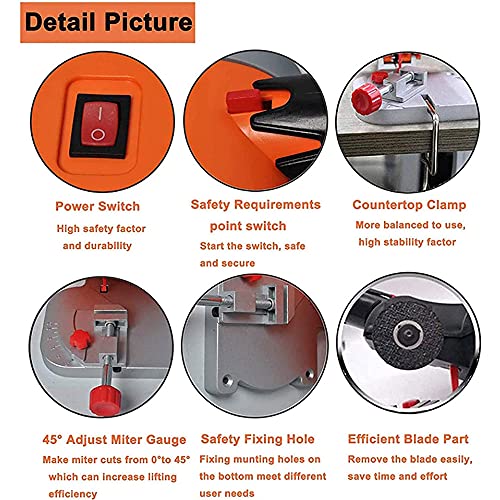 Detail Picture

Power Switch

High safety factor and durability

Safety Requirements point switch

Start the switch, safe and secure

Countertop Clamp

More balanced to use, high stability factor

45° Adjust Miter Gauge

Make miter cuts from 0°to 45° which can increase lifting efficiency

Safety Fixing Hole

Fixing munting holes on the bottom meet different user needs

Efficient Blade Part

Remove the blade easily, save time and effort