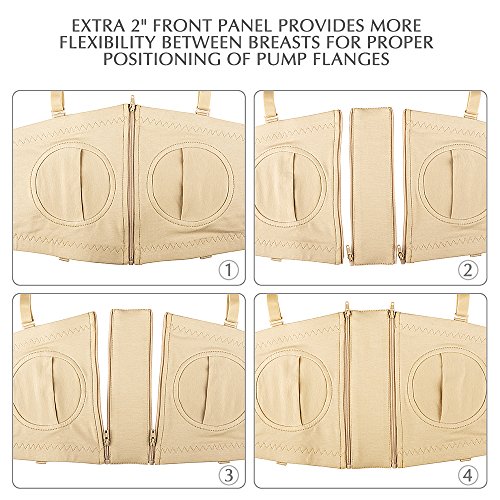 EXTRA 2" FRONT PANEL PROVIDES MORE FLEXIBILITY BETWEEN BREASTS FOR PROPER POSITIONING OF PUMP FLANGES

①

②

③

④