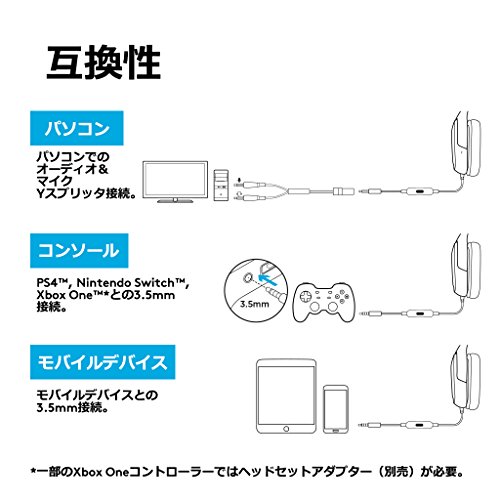 互換性

パソコン

パソコンでのオーディオ＆マイクYスプリッタ接続。

コンソール

PS4™, Nintendo Switch™, Xbox One™*との3.5mm接続。

3.5mm

モバイルデバイス

モバイルデバイスとの3.5mm接続。

*一部のXbox Oneコントローラーではヘッドセットアダプター（別売）が必要。