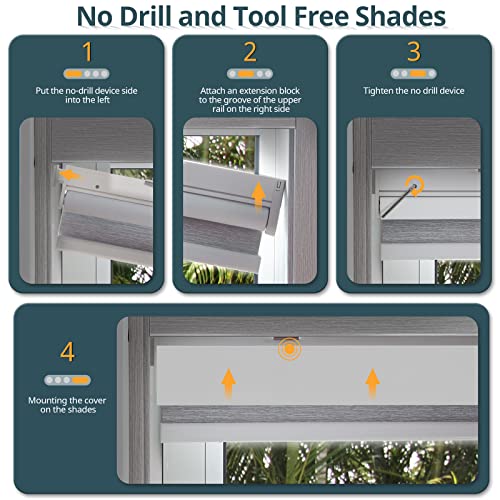 No Drill and Tool Free Shades

1

Put the no-drill device side into the left

2

Attach an extension block to the groove of the upper rail on the right side

3

Tighten the no drill device

4

Mounting the cover on the shades