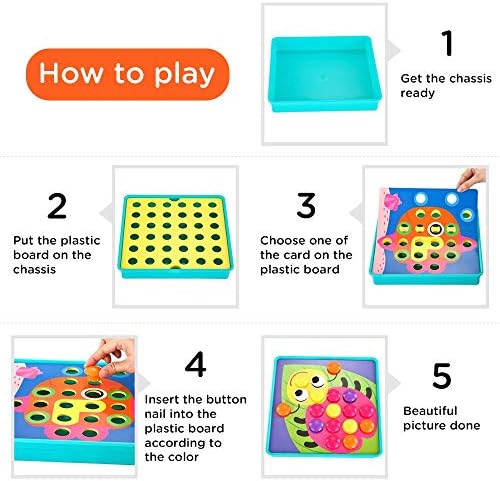 How to play

1
Get the chassis ready

2
Put the plastic board on the chassis

3
Choose one of the card on the plastic board

4
Insert the button nail into the plastic board according to the color

5
Beautiful picture done