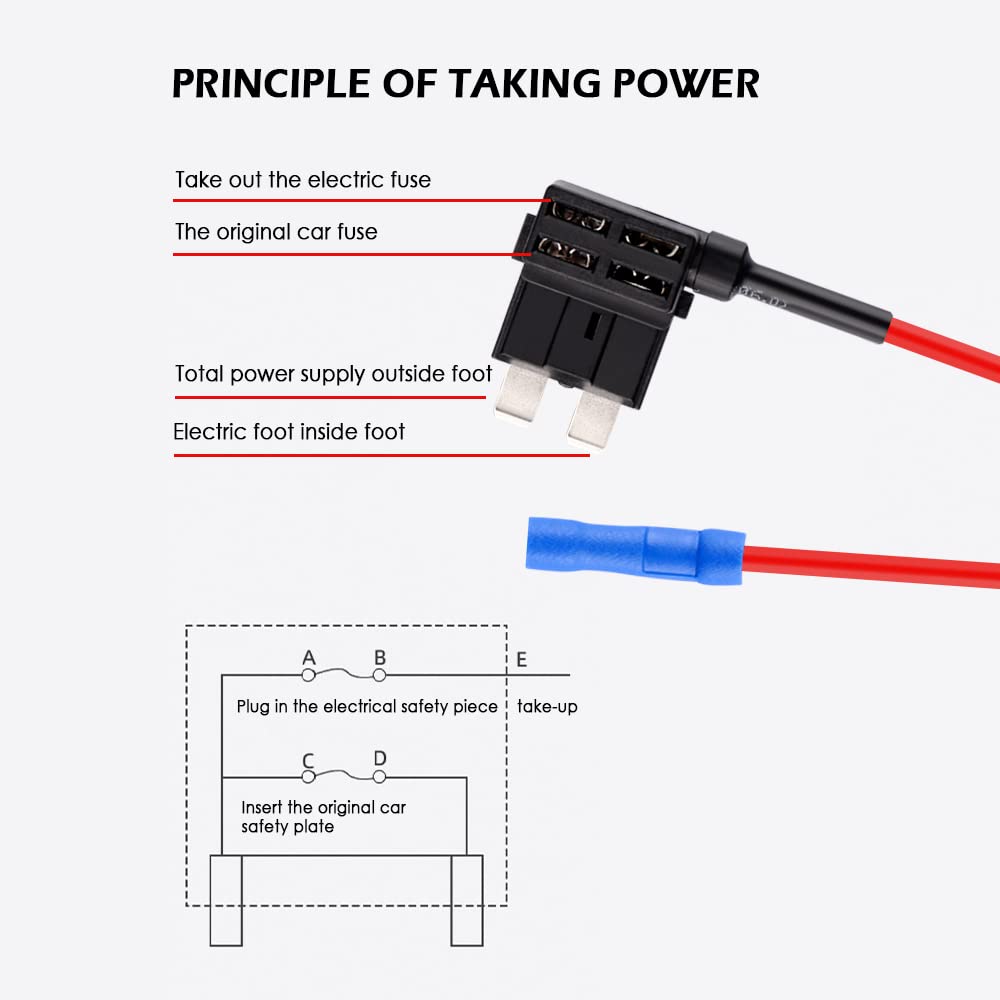 PRINCIPLE OF TAKING POWER

Take out the electric fuse

The original car fuse

Total power supply outside foot

Electric foot inside foot

A

B

E

Plug in the electrical safety piece

take-up

C

D

Insert the original car safety plate