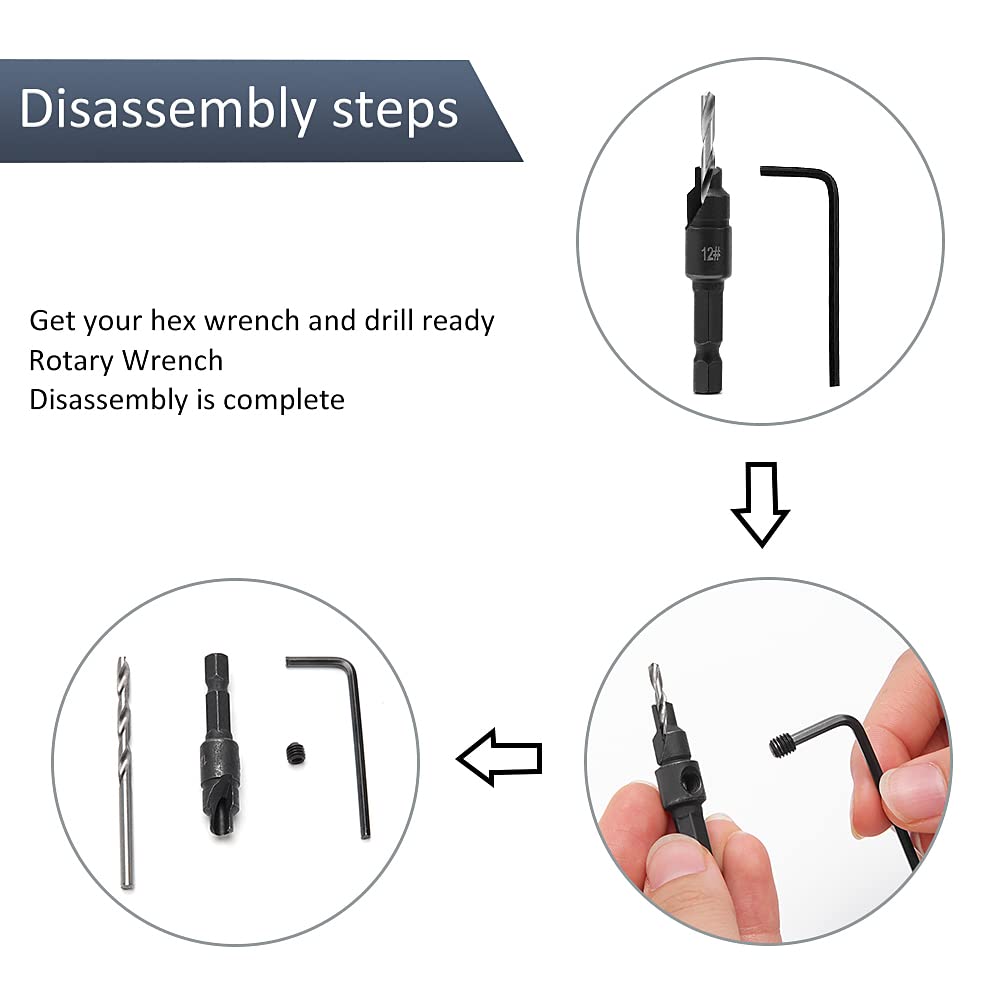 Disassembly steps

Get your hex wrench and drill ready
Rotary Wrench
Disassembly is complete

12#