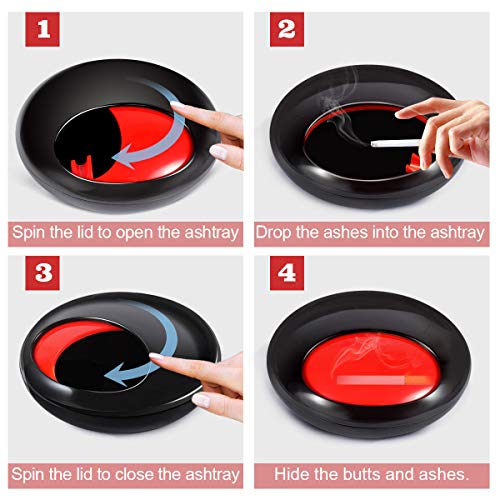 1

Spin the lid to open the ashtray

2

Drop the ashes into the ashtray

3

Spin the lid to close the ashtray

4

Hide the butts and ashes.