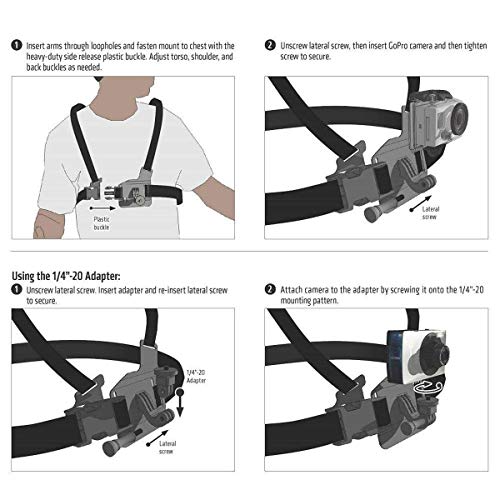 1 Insert arms through loopholes and fasten mount to chest with the heavy-duty side release plastic buckle. Adjust torso, shoulder, and back buckles as needed.

Plastic buckle

2 Unscrew lateral screw, then insert GoPro camera and then tighten screw to secure.

Lateral screw

Using the 1/4"-20 Adapter:

1 Unscrew lateral screw. Insert adapter and re-insert lateral screw to secure.

1/4"-20 Adapter

Lateral screw

2 Attach camera to the adapter by screwing it onto the 1/4"-20 mounting pattern.