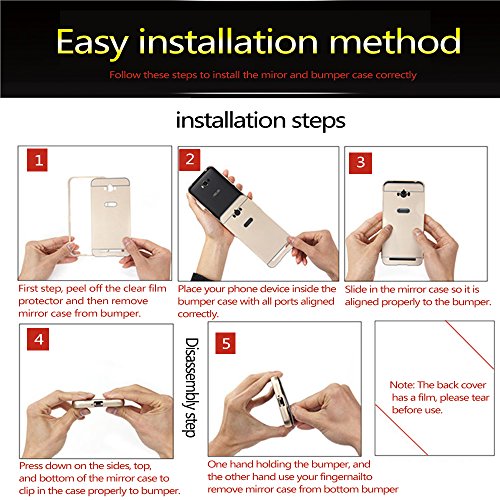 Easy installation method

Follow these steps to install the mirror and bumper case correctly

installation steps

1

First step, peel off the clear film protector and then remove mirror case from bumper.

2

Place your phone device inside the bumper case with all ports aligned correctly.

3

Slide in the mirror case so it is aligned properly to the bumper.

4

Press down on the sides, top, and bottom of the mirror case to clip in the case properly to bumper.

Disassembly step

5

One hand holding the bumper, and the other hand use your fingernailto remove mirror case from bottom bumper

Note: The back cover has a film, please tear before use.