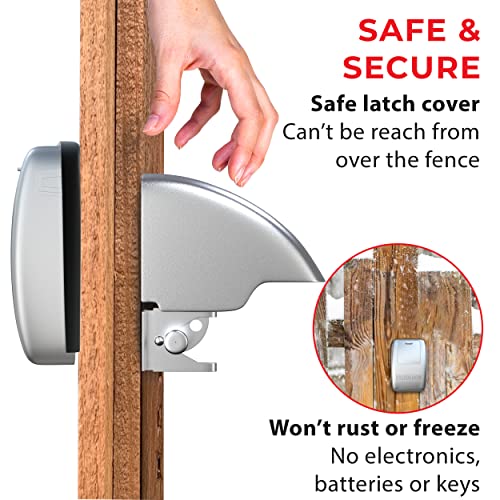 SAFE & SECURE

Safe latch cover
Can't be reach from over the fence

Won't rust or freeze
No electronics, batteries or keys