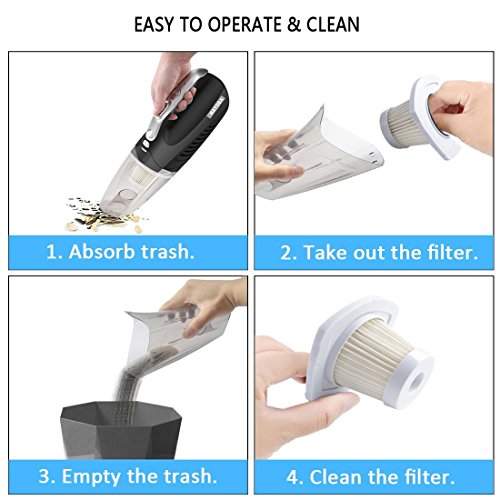 EASY TO OPERATE & CLEAN

1. Absorb trash.

2. Take out the filter.

3. Empty the trash.

4. Clean the filter.