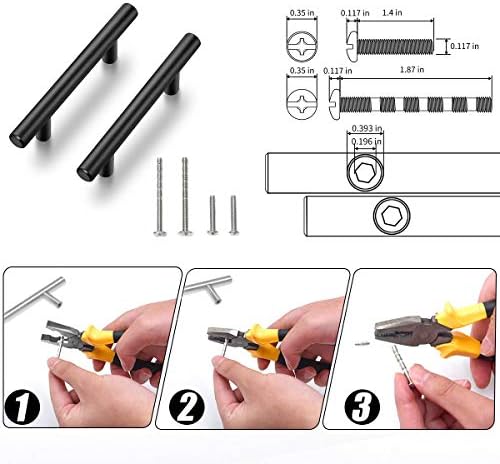 0.35 in
0.117 in
1.4 in
0.117 in
0.35 in
0.117 in
1.87 in
0.393 in
0.196 in
1
2
3