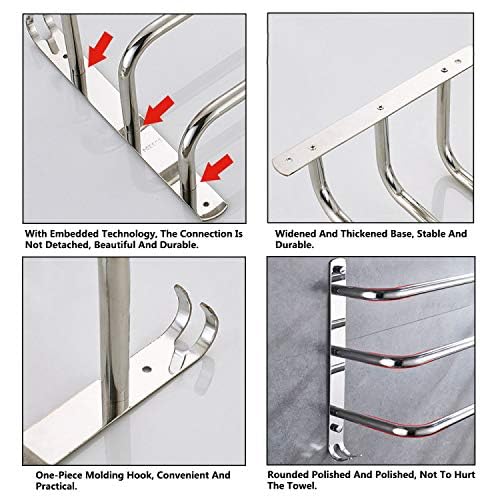 With Embedded Technology, The Connection Is Not Detached, Beautiful And Durable.

Widened And Thickened Base, Stable And Durable.

One-Piece Molding Hook, Convenient And Practical.

Rounded Polished And Polished, Not To Hurt The Towel.