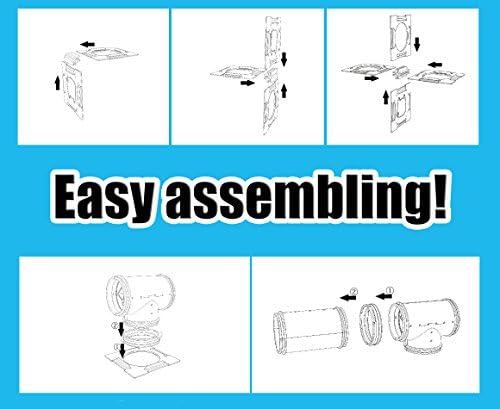 Easy assembling!

②
①

②
①