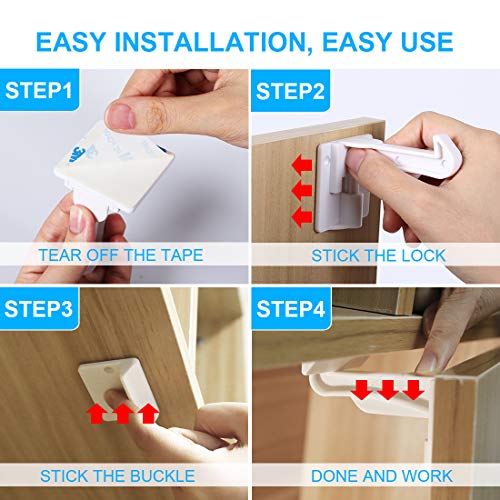 EASY INSTALLATION, EASY USE

STEP1

3M

TEAR OFF THE TAPE

STEP2

STICK THE LOCK

STEP3

STICK THE BUCKLE

STEP4

DONE AND WORK