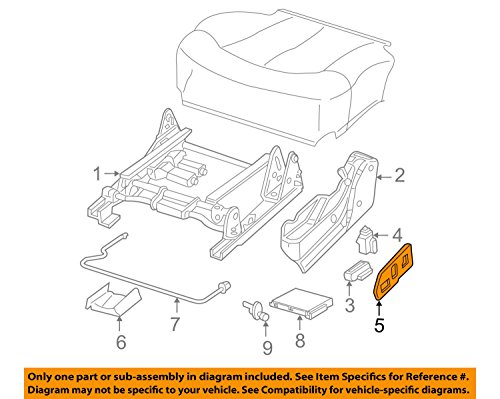 1
2
4
3
5
6
7
9
8

Only one part or sub-assembly in diagram included. See Item Specifics for Reference #.
Diagram may not be specific to your vehicle. See Compatibility for vehicle-specific diagrams.