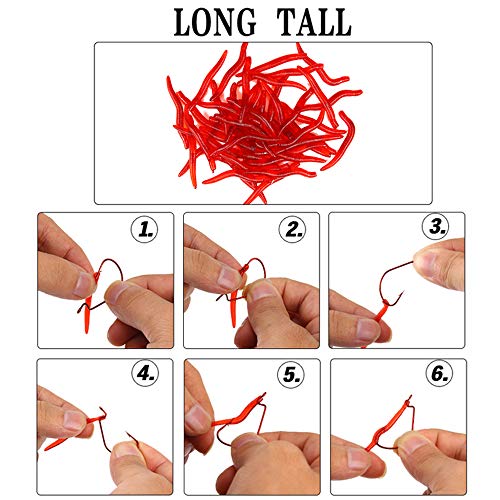 LONG TALL

1.

2.

3.

4.

5.

6.