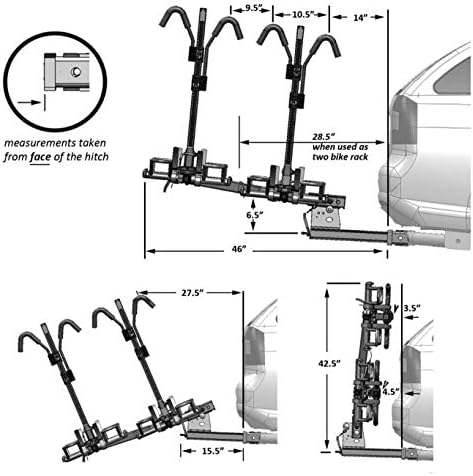 measurements taken from face of the hitch

9.5"

10.5"

14"

28.5" when used as two bike rack

6.5"

46"

27.5"

15.5"

42.5"

3.5"

4.5"