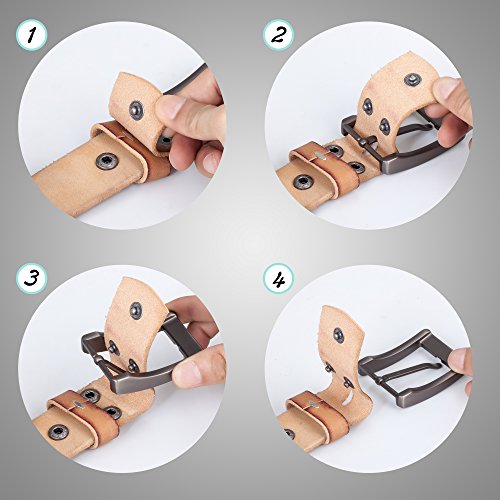 1

2

3

4