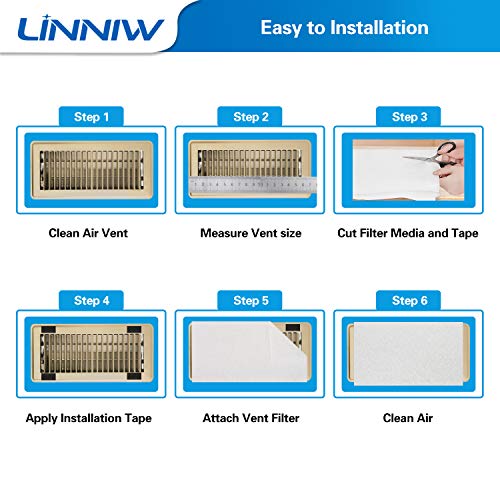 LINNIW

Easy to Installation

Step 1

Clean Air Vent

Step 2

Measure Vent size

Step 3

Cut Filter Media and Tape

Step 4

Apply Installation Tape

Step 5

Attach Vent Filter

Step 6

Clean Air