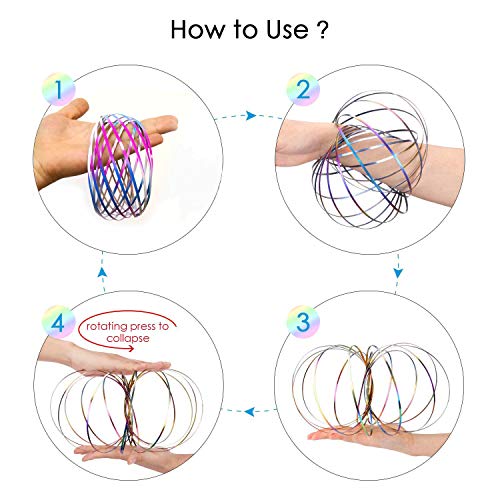 How to Use ?

1

2

3

4

rotating press to collapse