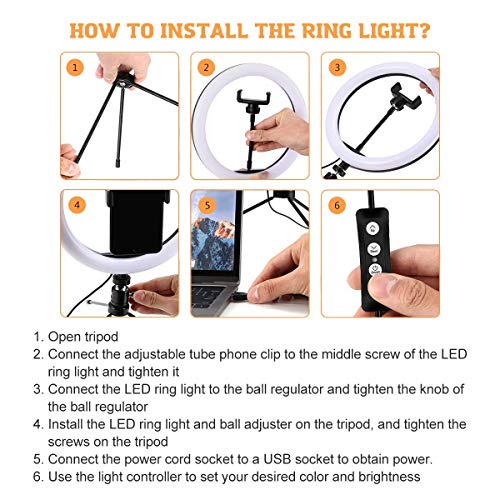 HOW TO INSTALL THE RING LIGHT?

1

2

3

4

5

6

1. Open tripod
2. Connect the adjustable tube phone clip to the middle screw of the LED ring light and tighten it
3. Connect the LED ring light to the ball regulator and tighten the knob of the ball regulator
4. Install the LED ring light and ball adjuster on the tripod, and tighten the screws on the tripod
5. Connect the power cord socket to a USB socket to obtain power.
6. Use the light controller to set your desired color and brightness