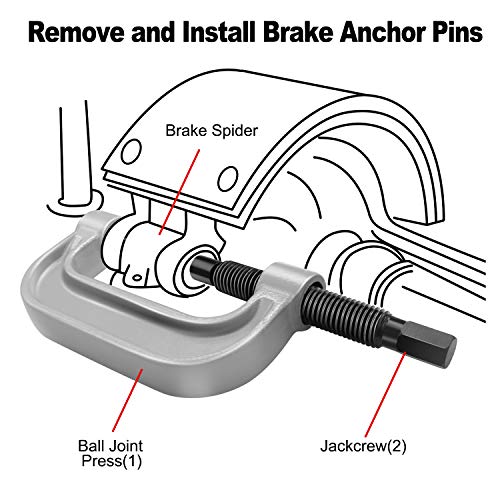 Remove and Install Brake Anchor Pins

Brake Spider

Ball Joint Press(1)

Jackcrew(2)