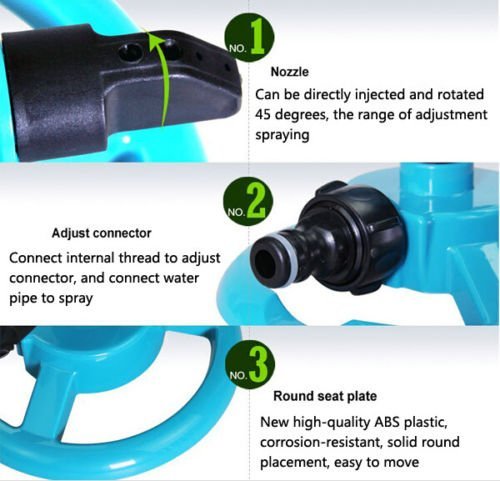 NO. 1

Nozzle

Can be directly injected and rotated 45 degrees, the range of adjustment spraying

NO. 2

Adjust connector

Connect internal thread to adjust connector, and connect water pipe to spray

NO. 3

Round seat plate

New high-quality ABS plastic, corrosion-resistant, solid round placement, easy to move