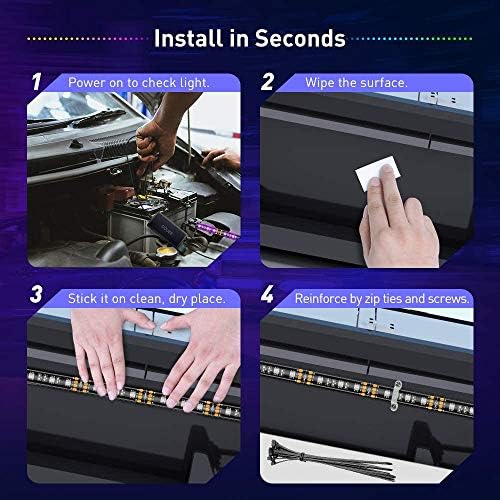 Install in Seconds

1 Power on to check light.

2 Wipe the surface.

3 Stick it on clean, dry place.

4 Reinforce by zip ties and screws.