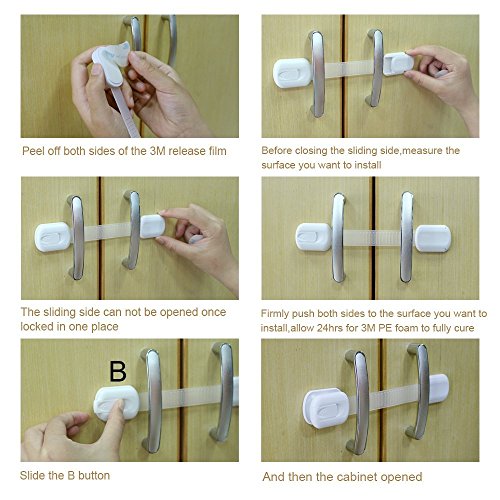 Peel off both sides of the 3M release film

Before closing the sliding side,measure the surface you want to install

The sliding side can not be opened once locked in one place

Firmly push both sides to the surface you want to install,allow 24hrs for 3M PE foam to fully cure

B

Slide the B button

And then the cabinet opened