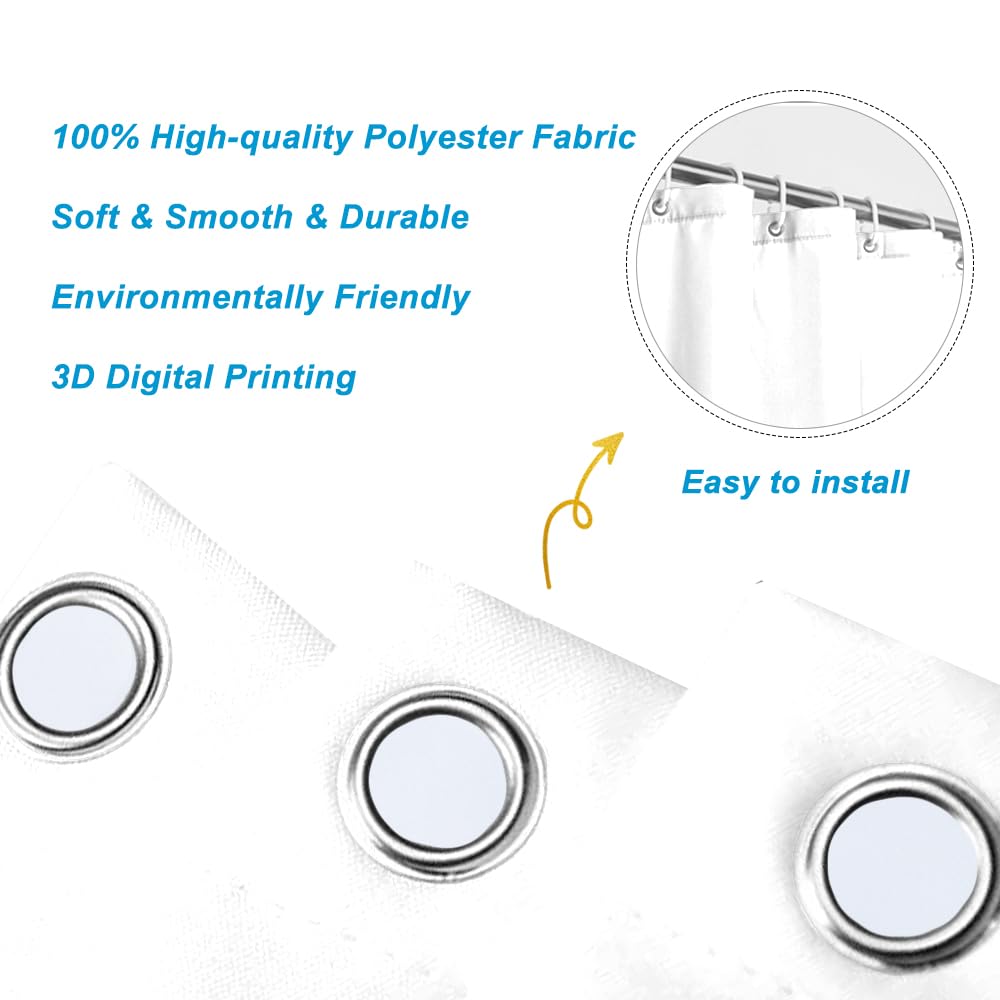 100% High-quality Polyester Fabric

Soft & Smooth & Durable

Environmentally Friendly

3D Digital Printing

Easy to install