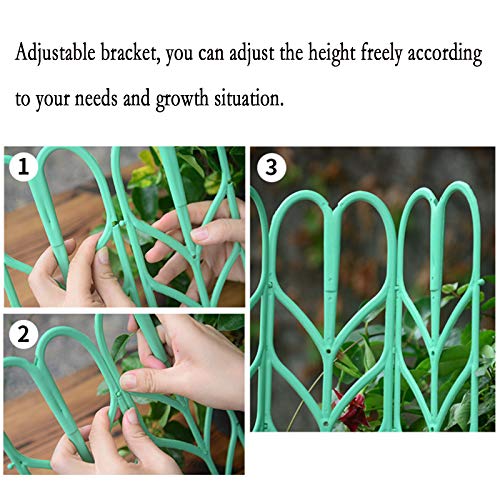 Adjustable bracket, you can adjust the height freely according to your needs and growth situation.

1

2

3