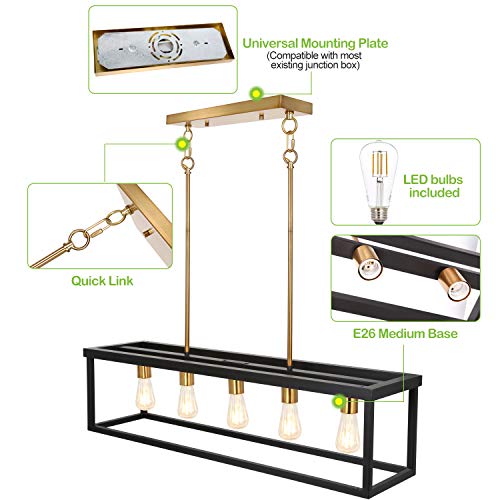 Universal Mounting Plate
(Compatible with most existing junction box)

LED bulbs included

Quick Link

E26 Medium Base