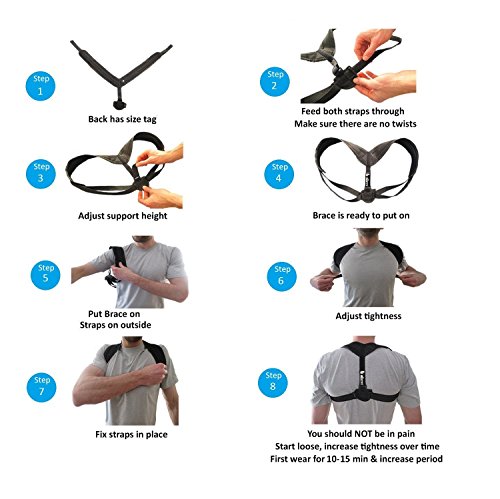 Step 1

Back has size tag

Step 2

Feed both straps through
Make sure there are no twists

Step 3

Adjust support height

Step 4

Brace is ready to put on

Step 5

Put Brace on
Straps on outside

Step 6

Adjust tightness

Step 7

Fix straps in place

Step 8

You should NOT be in pain
Start loose, increase tightness over time
First wear for 10-15 min & increase period