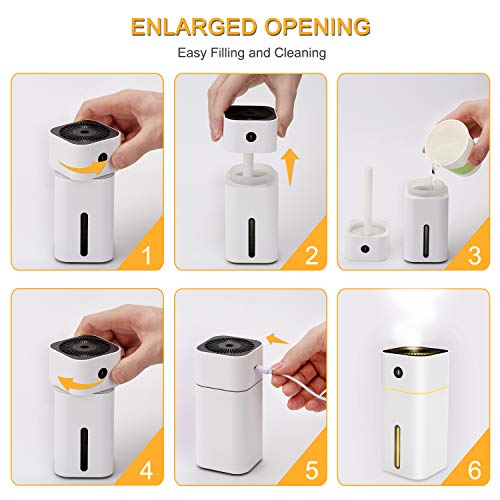 ENLARGED OPENING

Easy Filling and Cleaning

1

2

3

4

5

6