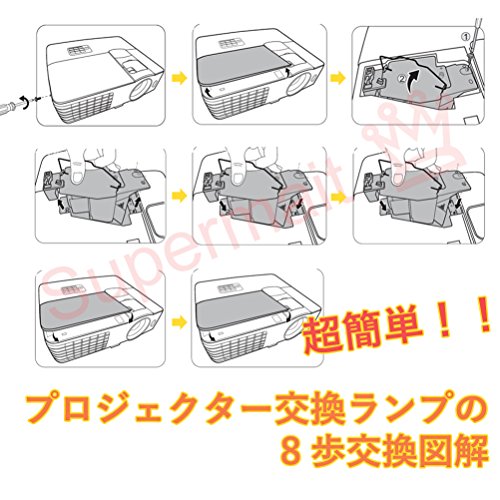 ①
②

Supermait

超簡単！！

プロジェクター交換ランプの
8 歩交換図解