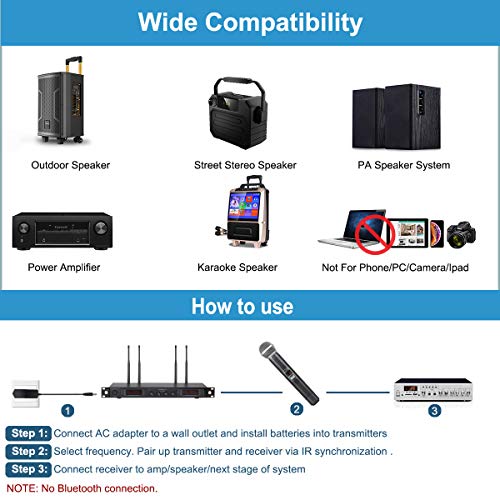 Wide Compatibility

Outdoor Speaker

Street Stereo Speaker

PA Speaker System

Power Amplifier

Karaoke Speaker

Not For Phone/PC/Camera/Ipad

How to use

1

2

3

Step 1: Connect AC adapter to a wall outlet and install batteries into transmitters

Step 2: Select frequency. Pair up transmitter and receiver via IR synchronization .

Step 3: Connect receiver to amp/speaker/next stage of system

NOTE: No Bluetooth connection.