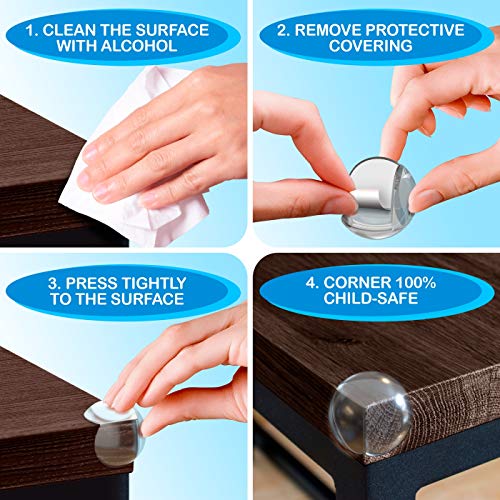 1. CLEAN THE SURFACE WITH ALCOHOL

2. REMOVE PROTECTIVE COVERING

3. PRESS TIGHTLY TO THE SURFACE

4. CORNER 100% CHILD-SAFE