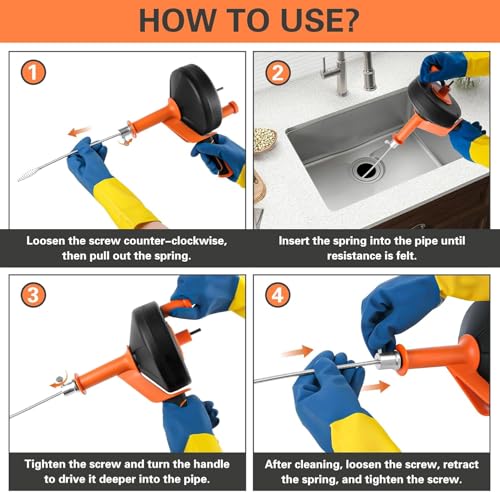 HOW TO USE?

1

Loosen the screw counter-clockwise, then pull out the spring.

2

Insert the spring into the pipe until resistance is felt.

3

Tighten the screw and turn the handle to drive it deeper into the pipe.

4

After cleaning, loosen the screw, retract the spring, and tighten the screw.