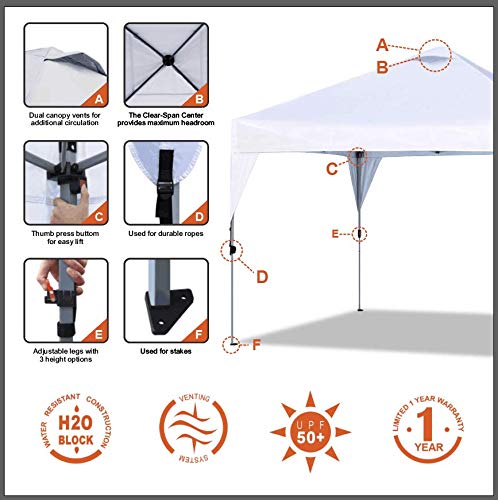 A
Dual canopy vents for additional circulation

B
The Clear-Span Center provides maximum headroom

C
Thumb press buttom for easy lift

D
Used for durable ropes

E
Adjustable legs with 3 height options

F
Used for stakes

A
B
C
E
D
F

WATER RESISTANT CONSTRUCTION
H2O
BLOCK

VENTING
SYSTEM

UPF
50+

LIMITED 1 YEAR WARRANTY
1
YEAR