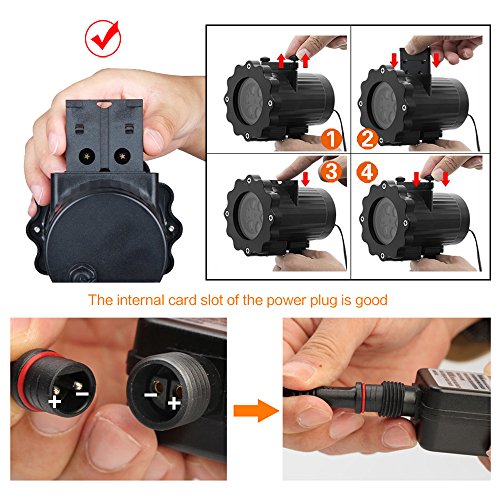 1
2
3
4

The internal card slot of the power plug is good

+ −
− +