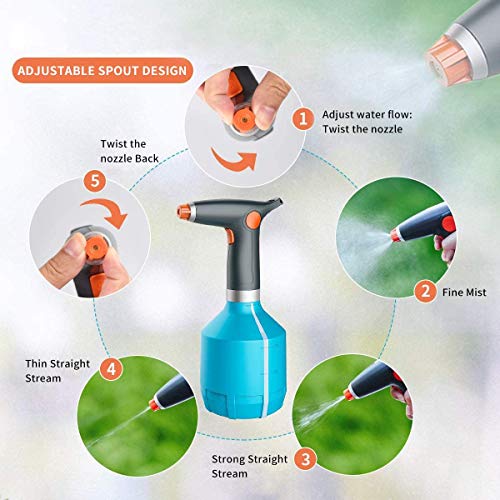 ADJUSTABLE SPOUT DESIGN

1 Adjust water flow: Twist the nozzle

2 Fine Mist

3 Strong Straight Stream

4 Thin Straight Stream

5 Twist the nozzle Back