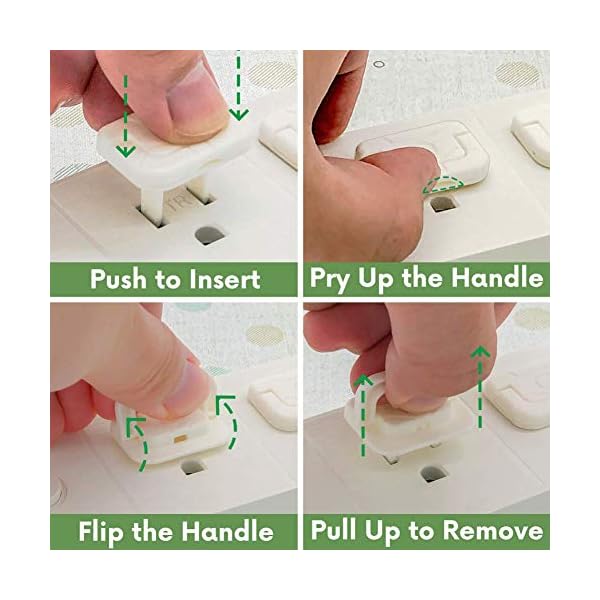 Push to Insert

Pry Up the Handle

Flip the Handle

Pull Up to Remove