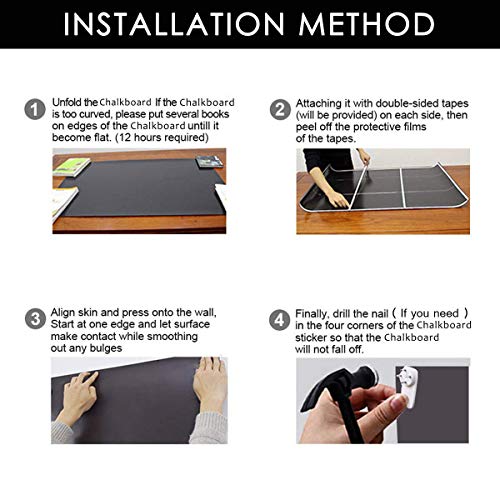 INSTALLATION METHOD

1 Unfold the Chalkboard If the Chalkboard is too curved, please put several books on edges of the Chalkboard untill it become flat. (12 hours required)

2 Attaching it with double-sided tapes (will be provided) on each side, then peel off the protective films of the tapes.

3 Align skin and press onto the wall, Start at one edge and let surface make contact while smoothing out any bulges

4 Finally, drill the nail ( If you need ) in the four corners of the Chalkboard sticker so that the Chalkboard will not fall off.