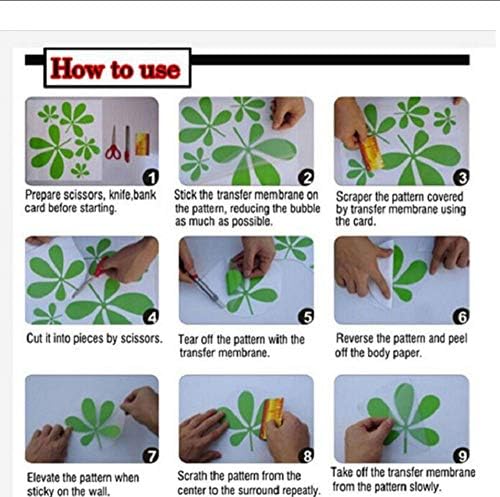 How to use

1
Prepare scissors, knife,bank card before starting.

2
Stick the transfer membrane on the pattern, reducing the bubble as much as possible.

3
Scraper the pattern covered by transfer membrane using the card.

4
Cut it into pieces by scissors.

5
Tear off the pattern with the transfer membrane.

6
Reverse the pattern and peel off the body paper.

7
Elevate the pattern when sticky on the wall.

8
Scrath the pattern from the center to the surround repeatly.

9
Take off the transfer membrane from the pattern slowly.