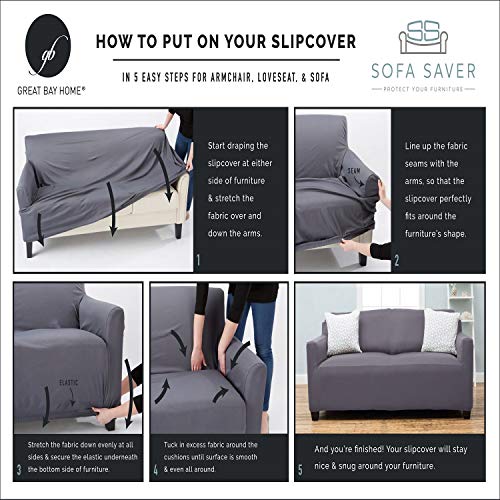 gb
GREAT BAY HOME®

HOW TO PUT ON YOUR SLIPCOVER

IN 5 EASY STEPS FOR ARMCHAIR, LOVESEAT, & SOFA

SOFA SAVER
PROTECT YOUR FURNITURE

Start draping the slipcover at either side of furniture & stretch the fabric over and down the arms.
1

SEAM
Line up the fabric seams with the arms, so that the slipcover perfectly fits around the furniture's shape.
2

ELASTIC
3 Stretch the fabric down evenly at all sides & secure the elastic underneath the bottom side of furniture.

4 Tuck in excess fabric around the cushions until surface is smooth & even all around.

5 And you're finished! Your slipcover will stay nice & snug around your furniture.