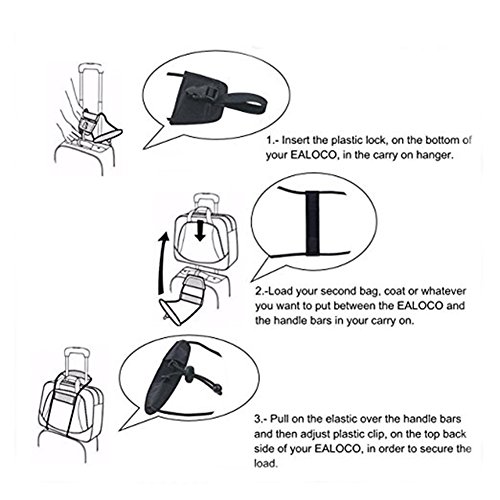 1.- Insert the plastic lock, on the bottom of your EALOCO, in the carry on hanger.

2.-Load your second bag, coat or whatever you want to put between the EALOCO and the handle bars in your carry on.

3.- Pull on the elastic over the handle bars and then adjust plastic clip, on the top back side of your EALOCO, in order to secure the load.