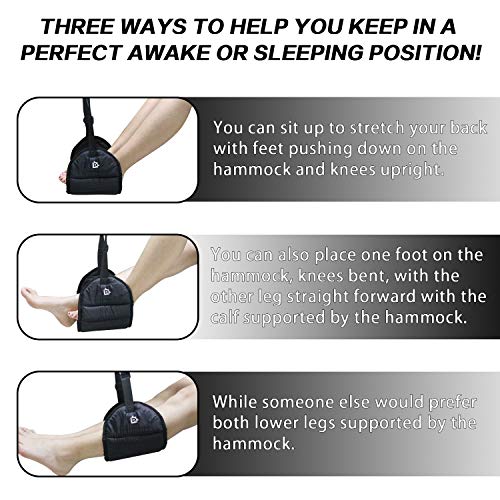 THREE WAYS TO HELP YOU KEEP IN A PERFECT AWAKE OR SLEEPING POSITION!

You can sit up to stretch your back with feet pushing down on the hammock and knees upright.

You can also place one foot on the hammock, knees bent, with the other leg straight forward with the calf supported by the hammock.

While someone else would prefer both lower legs supported by the hammock.