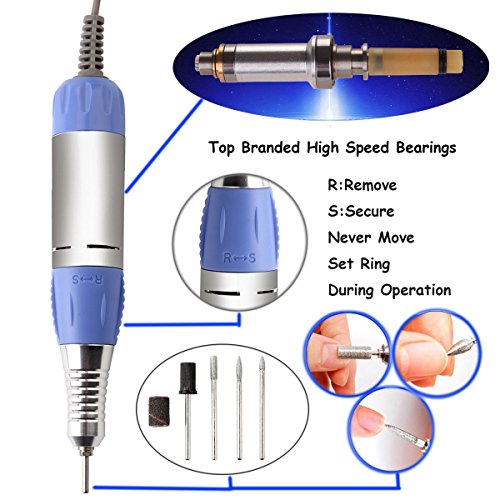 Top Branded High Speed Bearings

R:Remove
S:Secure
Never Move
Set Ring
During Operation

R↔S

R↔S